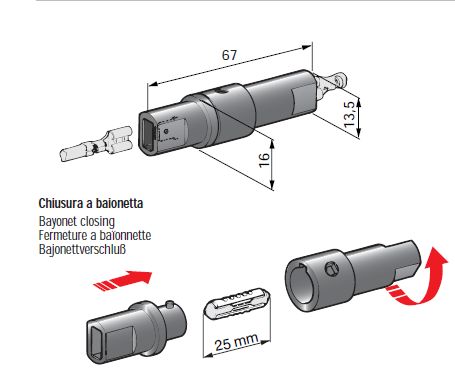 67

13,5

16

Chiusura a baionetta
Bayonet closing
Fermeture a baïonnette
Bajonettverschluß

25 mm