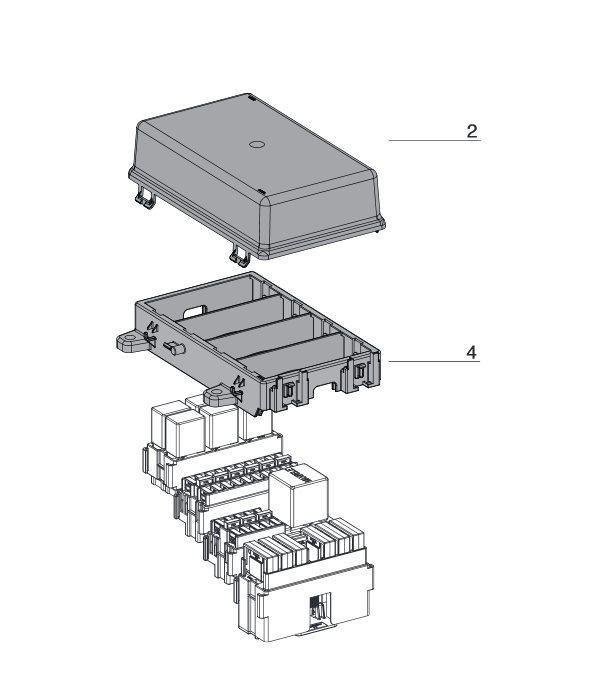 2

4