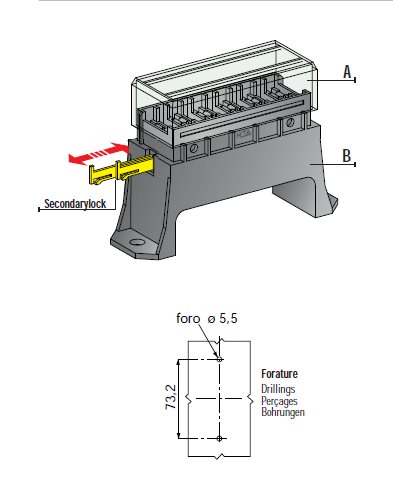 A

B

Secondarylock

foro ø 5,5

73,2

Forature
Drillings
Perçages
Bohrungen