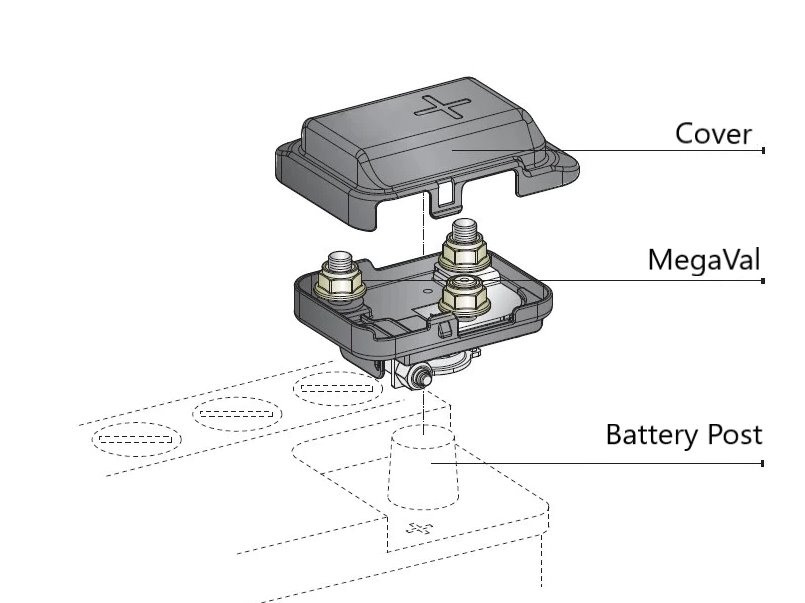 Cover

MegaVal

Battery Post