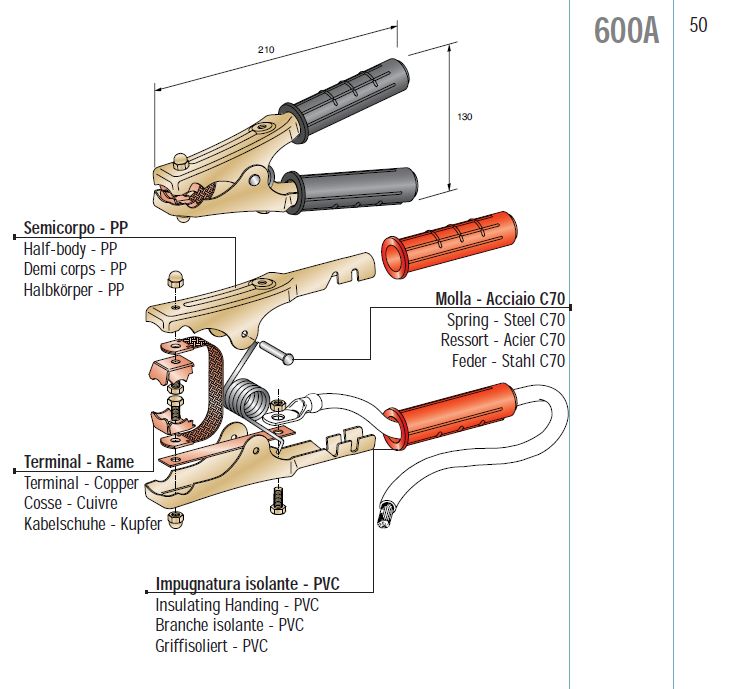 600A

50

210

130

Semicorpo - PP
Half-body - PP
Demi corps - PP
Halbkörper - PP

Molla - Acciaio C70
Spring - Steel C70
Ressort - Acier C70
Feder - Stahl C70

Terminal - Rame
Terminal - Copper
Cosse - Cuivre
Kabelschuhe - Kupfer

Impugnatura isolante - PVC
Insulating Handing - PVC
Branche isolante - PVC
Griffisoliert - PVC