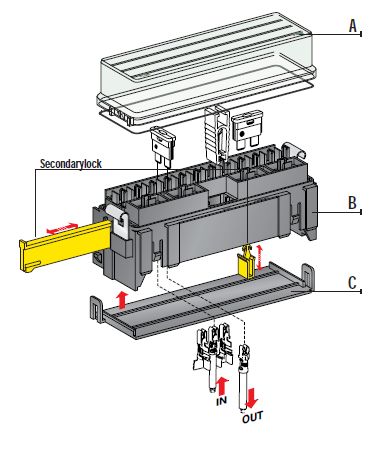 A

Secondarylock

B

C

IN

OUT