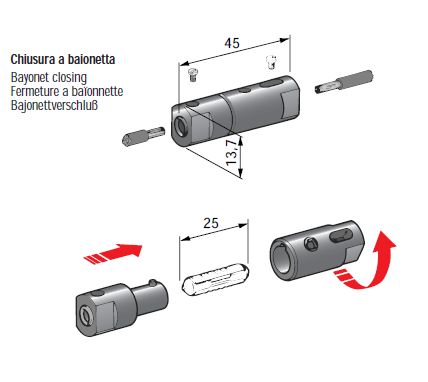 Chiusura a baionetta
Bayonet closing
Fermeture a baïonnette
Bajonettverschluß

45

13,7

25