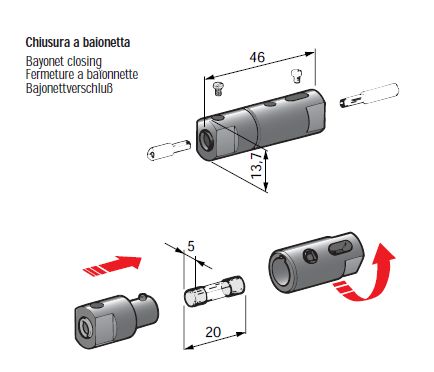 Chiusura a baionetta
Bayonet closing
Fermeture a baïonnette
Bajonettverschluß

46

13,7

5

20