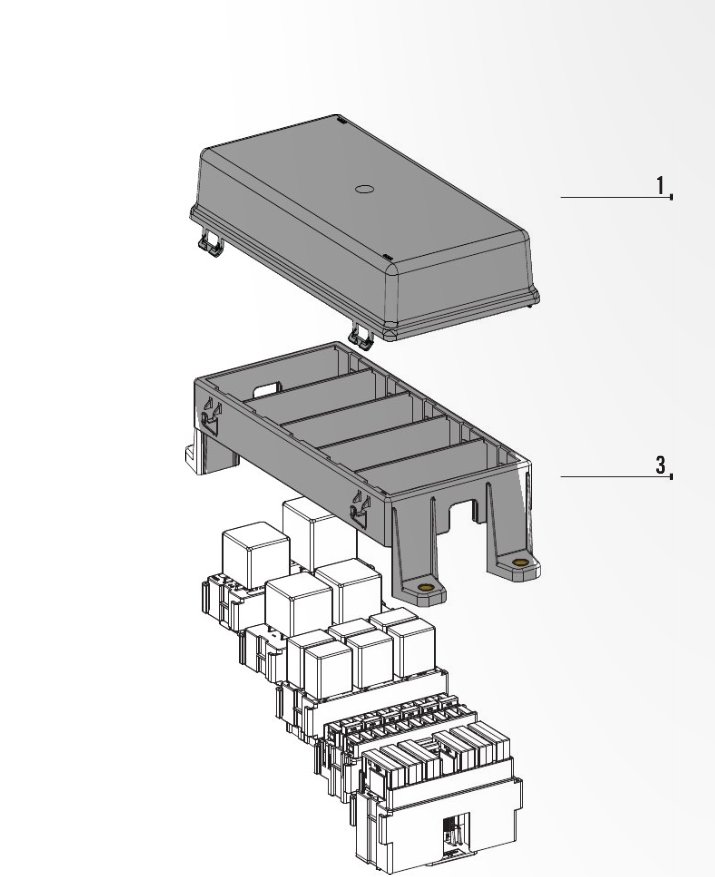 1.

3.